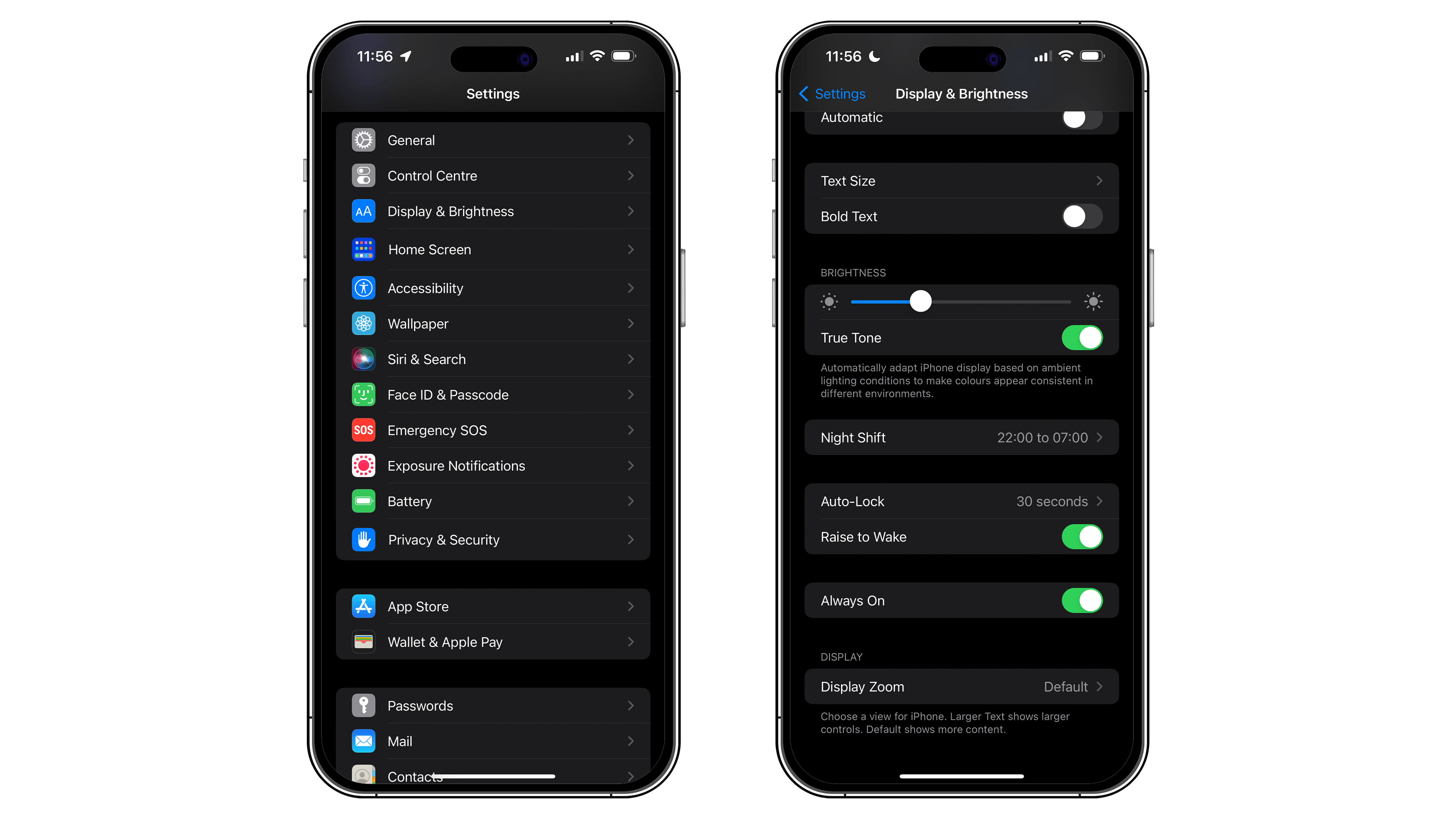 11:56

Settings

General

Control Centre

AA Display & Brightness

Home Screen

Accessibility

Wallpaper

Siri & Search

Face ID & Passcode

SOS Emergency SOS

Exposure Notifications

Battery

Privacy & Security

App Store

Wallet & Apple Pay

Passwords

Mail

Contacts

11:56

Settings Display & Brightness

Automatic

Text Size

Bold Text

BRIGHTNESS

True Tone

Automatically adapt iPhone display based on ambient lighting conditions to make colours appear consistent in different environments.

Night Shift 22:00 to 07:00

Auto-Lock 30 seconds

Raise to Wake

Always On

DISPLAY

Display Zoom Default

Choose a view for iPhone. Larger Text shows larger controls. Default shows more content.