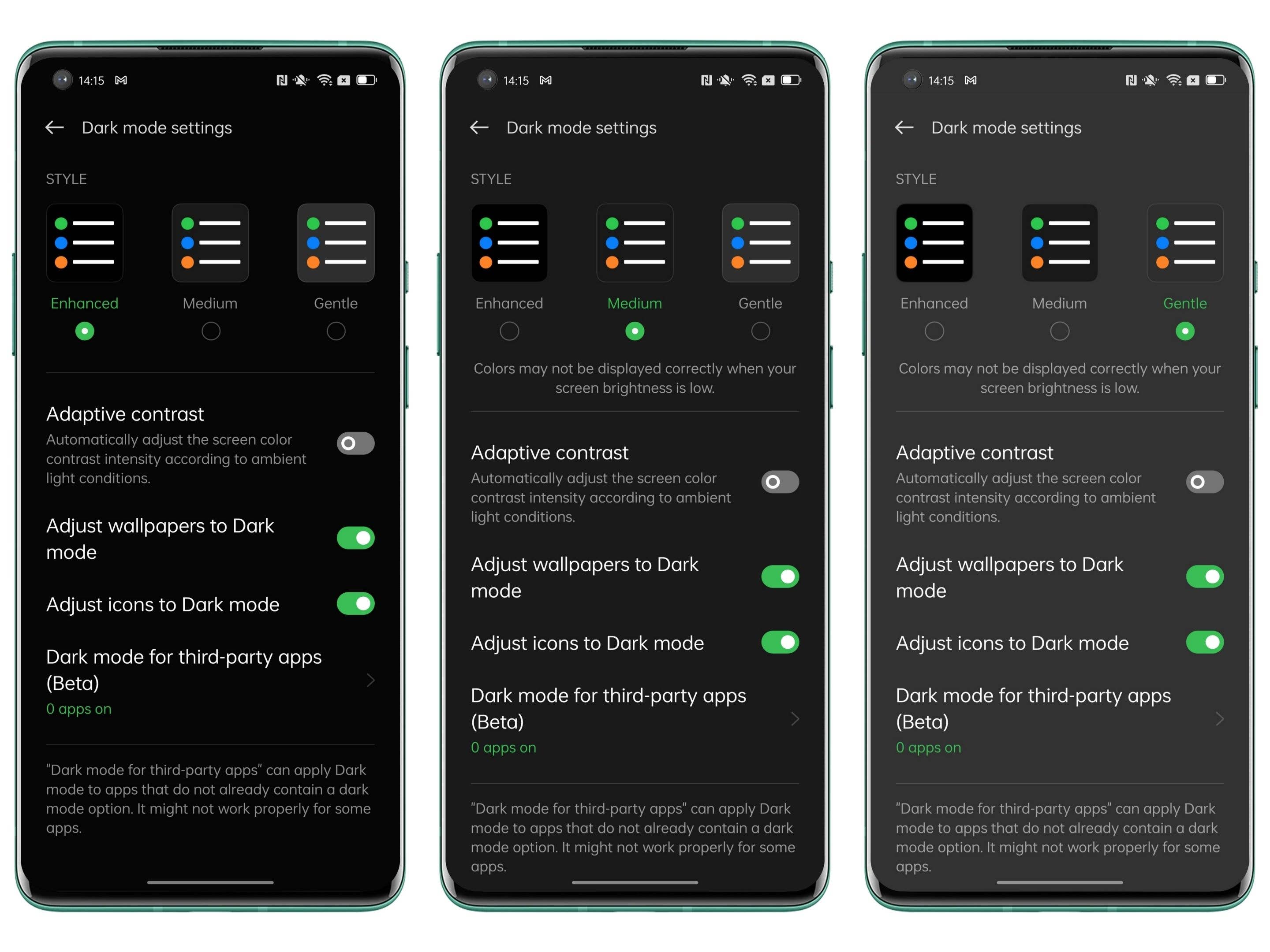 14:15

Dark mode settings

STYLE

Enhanced

Medium

Gentle

Adaptive contrast

Automatically adjust the screen color contrast intensity according to ambient light conditions.

Adjust wallpapers to Dark mode

Adjust icons to Dark mode

Dark mode for third-party apps (Beta)

0 apps on

"Dark mode for third-party apps" can apply Dark mode to apps that do not already contain a dark mode option. It might not work properly for some apps.

14:15

Dark mode settings

STYLE

Enhanced

Medium

Gentle

Colors may not be displayed correctly when your screen brightness is low.

Adaptive contrast

Automatically adjust the screen color contrast intensity according to ambient light conditions.

Adjust wallpapers to Dark mode

Adjust icons to Dark mode

Dark mode for third-party apps (Beta)

0 apps on

"Dark mode for third-party apps" can apply Dark mode to apps that do not already contain a dark mode option. It might not work properly for some apps.

14:15

Dark mode settings

STYLE

Enhanced

Medium

Gentle

Colors may not be displayed correctly when your screen brightness is low.

Adaptive contrast

Automatically adjust the screen color contrast intensity according to ambient light conditions.

Adjust wallpapers to Dark mode

Adjust icons to Dark mode

Dark mode for third-party apps (Beta)

0 apps on

"Dark mode for third-party apps" can apply Dark mode to apps that do not already contain a dark mode option. It might not work properly for some apps.