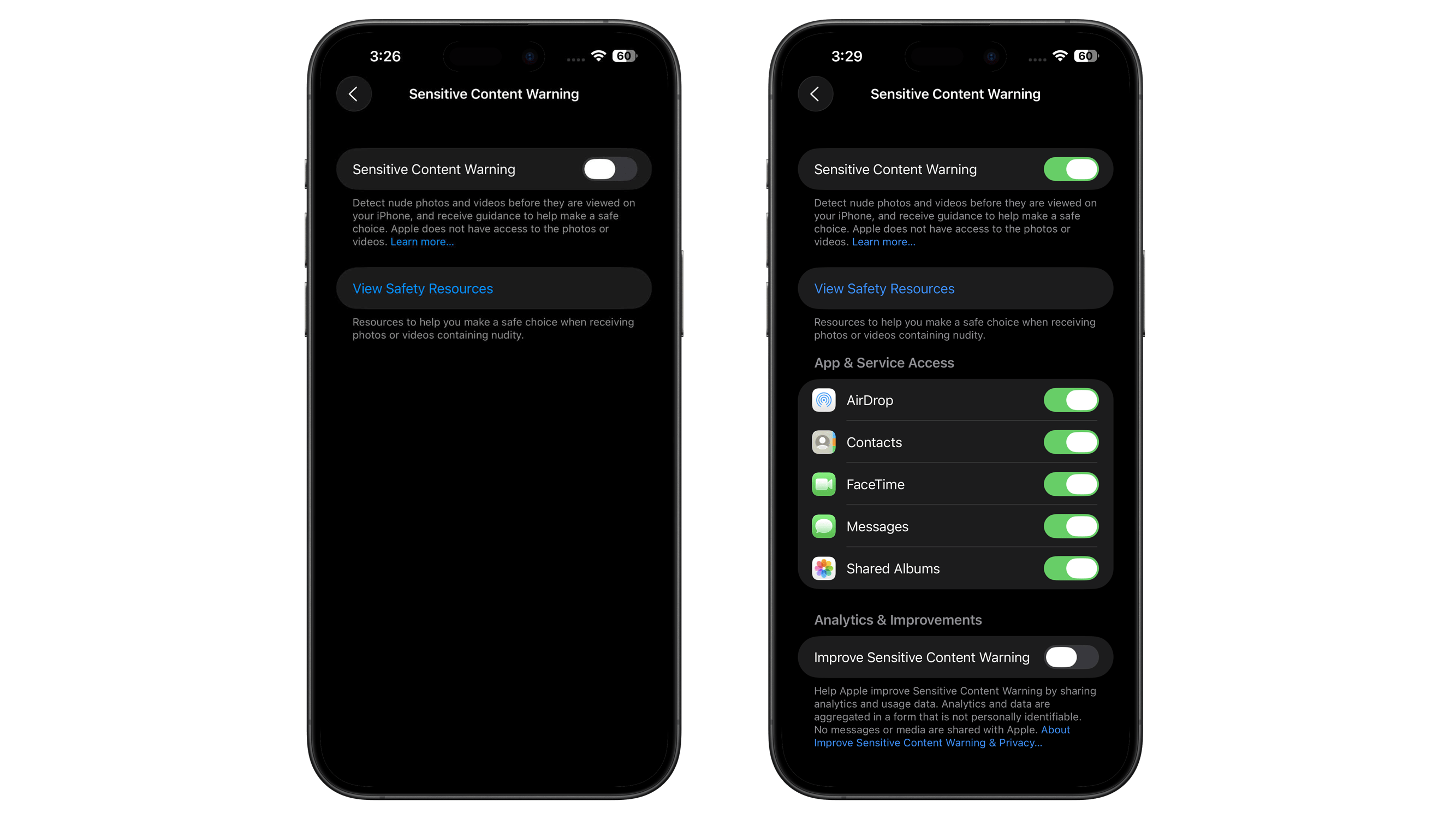 3:26

60

Sensitive Content Warning

Sensitive Content Warning

Detect nude photos and videos before they are viewed on your iPhone, and receive guidance to help make a safe choice. Apple does not have access to the photos or videos. Learn more...

View Safety Resources

Resources to help you make a safe choice when receiving photos or videos containing nudity.

3:29

60

Sensitive Content Warning

Sensitive Content Warning

Detect nude photos and videos before they are viewed on your iPhone, and receive guidance to help make a safe choice. Apple does not have access to the photos or videos. Learn more...

View Safety Resources

Resources to help you make a safe choice when receiving photos or videos containing nudity.

App & Service Access

AirDrop

Contacts

FaceTime

Messages

Shared Albums

Analytics & Improvements

Improve Sensitive Content Warning

Help Apple improve Sensitive Content Warning by sharing analytics and usage data. Analytics and data are aggregated in a form that is not personally identifiable. No messages or media are shared with Apple. About Improve Sensitive Content Warning & Privacy...