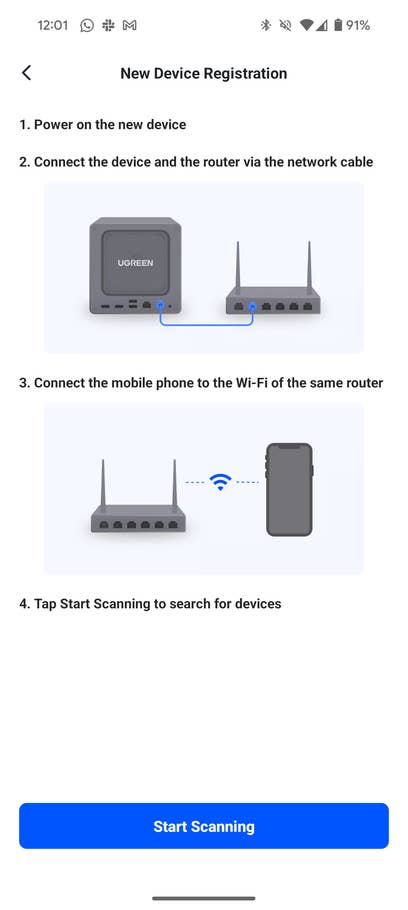 12:01

91%

New Device Registration

1. Power on the new device

2. Connect the device and the router via the network cable

UGREEN

3. Connect the mobile phone to the Wi-Fi of the same router

4. Tap Start Scanning to search for devices

Start Scanning