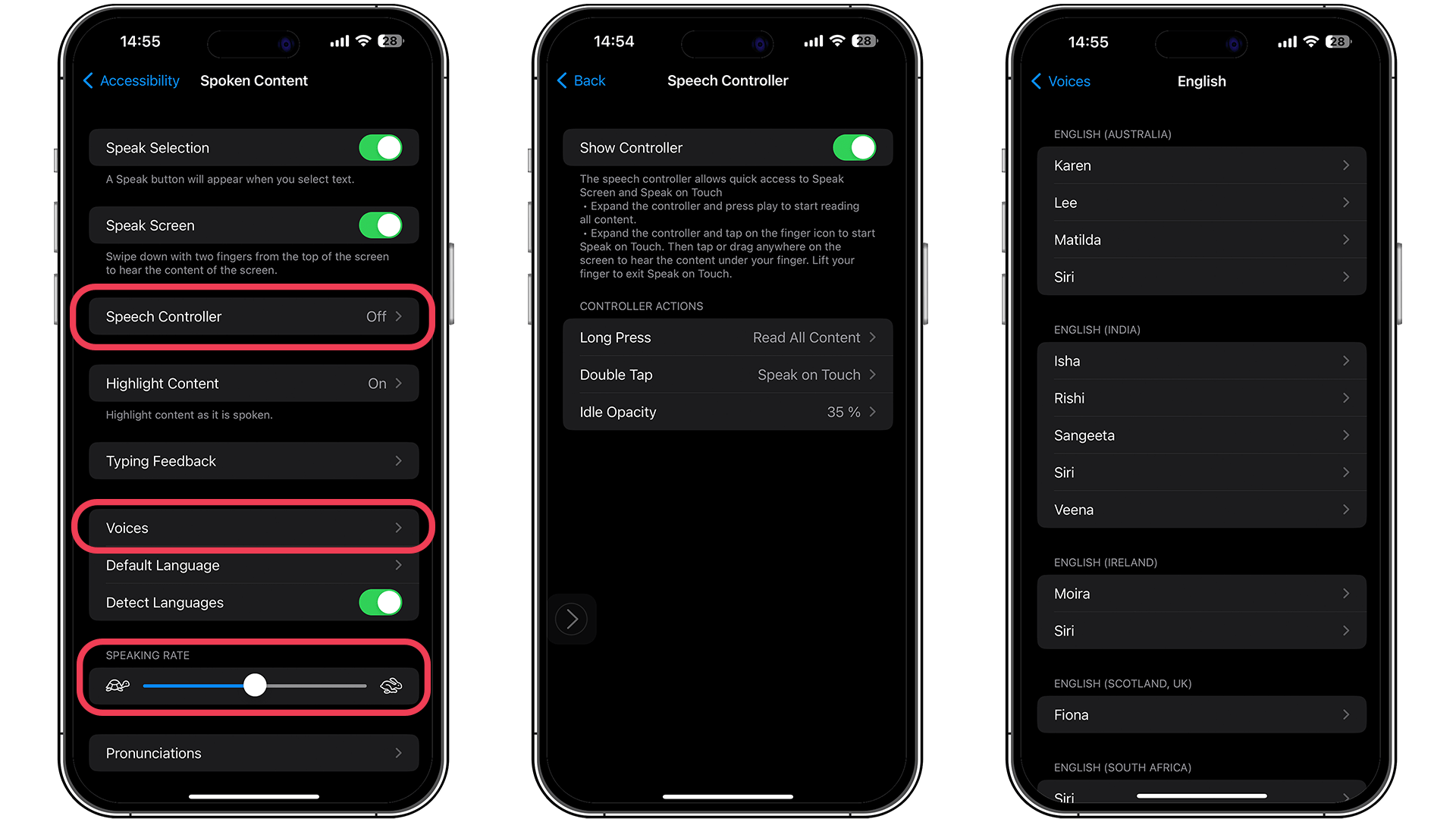 14:55

28

Accessibility Spoken Content

Speak Selection

A Speak button will appear when you select text.

Speak Screen

Swipe down with two fingers from the top of the screen to hear the content of the screen.

Speech Controller Off

Highlight Content On

Highlight content as it is spoken.

Typing Feedback

Voices

Default Language

Detect Languages

SPEAKING RATE

Pronunciations

14:54

28

Back Speech Controller

Show Controller

The speech controller allows quick access to Speak Screen and Speak on Touch
• Expand the controller and press play to start reading all content.
• Expand the controller and tap on the finger icon to start Speak on Touch. Then tap or drag anywhere on the screen to hear the content under your finger. Lift your finger to exit Speak on Touch.

CONTROLLER ACTIONS

Long Press Read All Content

Double Tap Speak on Touch

Idle Opacity 35 %

14:55

28

Voices English

ENGLISH (AUSTRALIA)

Karen

Lee

Matilda

Siri

ENGLISH (INDIA)

Isha

Rishi

Sangeeta

Siri

Veena

ENGLISH (IRELAND)

Moira

Siri

ENGLISH (SCOTLAND, UK)

Fiona

ENGLISH (SOUTH AFRICA)

Siri