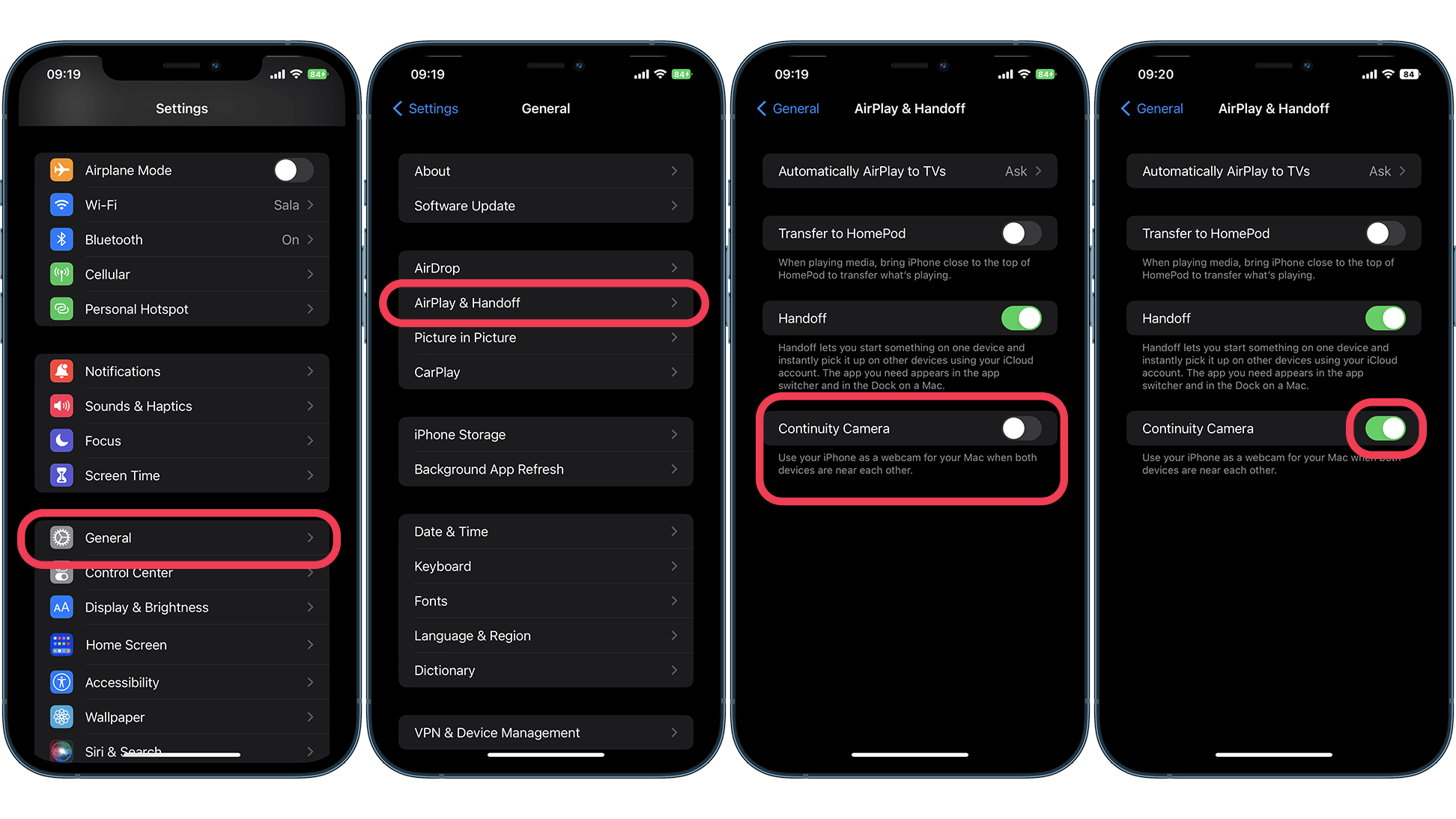 09:19
84

Settings

Airplane Mode

Wi-Fi Sala

Bluetooth On

Cellular

Personal Hotspot

Notifications

Sounds & Haptics

Focus

Screen Time

General

Control Center

Display & Brightness

Home Screen

Accessibility

Wallpaper

Siri & Search

09:19
84

Settings General

About

Software Update

AirDrop

AirPlay & Handoff

Picture in Picture

CarPlay

iPhone Storage

Background App Refresh

Date & Time

Keyboard

Fonts

Language & Region

Dictionary

VPN & Device Management

09:19
84

General AirPlay & Handoff

Automatically AirPlay to TVs Ask

Transfer to HomePod

When playing media, bring iPhone close to the top of HomePod to transfer what's playing.

Handoff

Handoff lets you start something on one device and instantly pick it up on other devices using your iCloud account. The app you need appears in the app switcher and in the Dock on a Mac.

Continuity Camera

Use your iPhone as a webcam for your Mac when both devices are near each other.

09:20
84

General AirPlay & Handoff

Automatically AirPlay to TVs Ask

Transfer to HomePod

When playing media, bring iPhone close to the top of HomePod to transfer what's playing.

Handoff

Handoff lets you start something on one device and instantly pick it up on other devices using your iCloud account. The app you need appears in the app switcher and in the Dock on a Mac.

Continuity Camera

Use your iPhone as a webcam for your Mac when both devices are near each other.