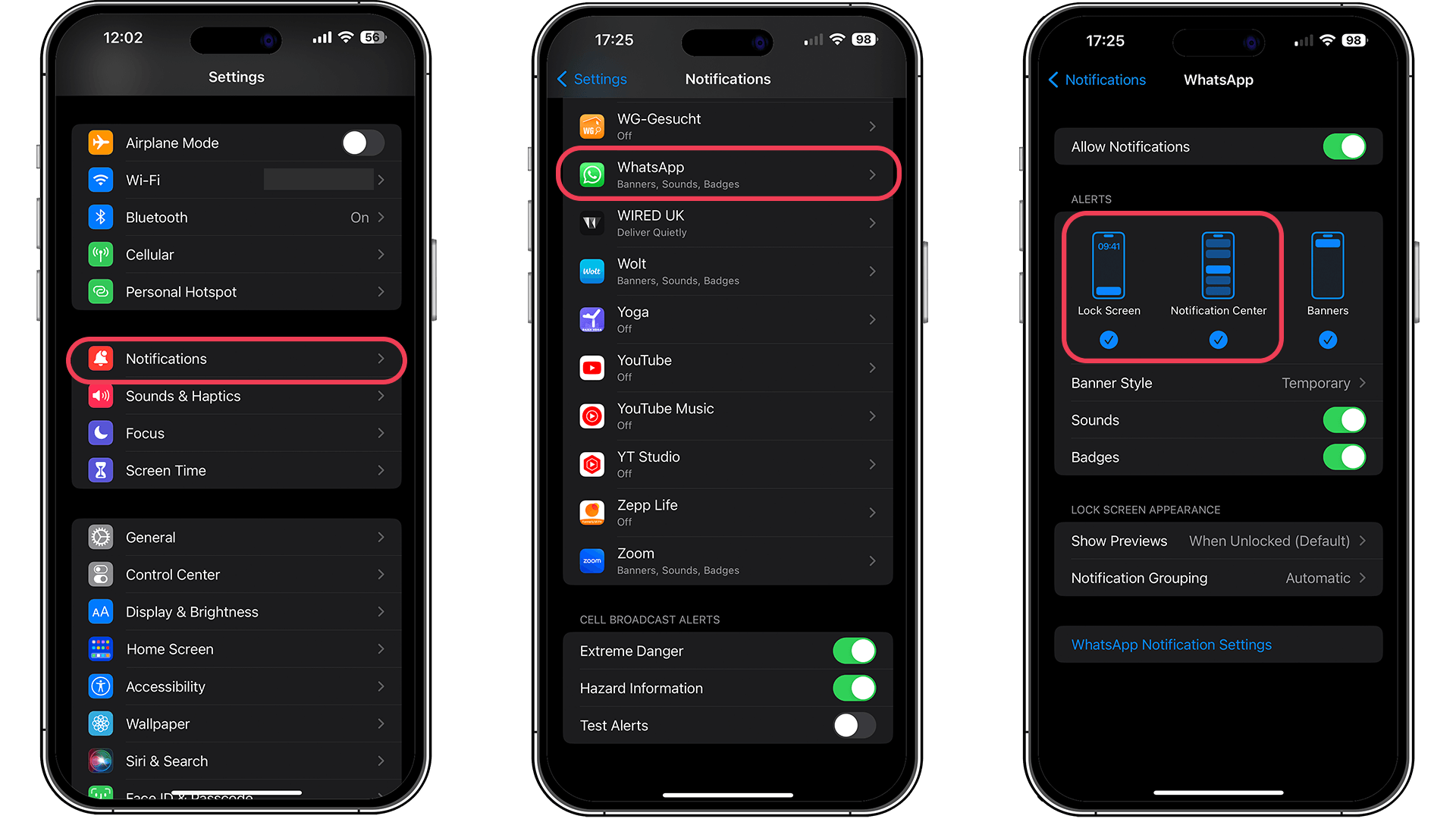 12:02
56
Settings

Airplane Mode
Wi-Fi
Bluetooth On
Cellular
Personal Hotspot

Notifications
Sounds & Haptics
Focus
Screen Time

General
Control Center
Display & Brightness
Home Screen
Accessibility
Wallpaper
Siri & Search
Face ID & Passcode

17:25
98
Settings Notifications

WG-Gesucht
Off
WhatsApp
Banners, Sounds, Badges
WIRED UK
Deliver Quietly
Wolt
Banners, Sounds, Badges
Yoga
Off
YouTube
Off
YouTube Music
Off
YT Studio
Off
Zepp Life
Off
Zoom
Banners, Sounds, Badges

CELL BROADCAST ALERTS
Extreme Danger
Hazard Information
Test Alerts

17:25
98
Notifications WhatsApp

Allow Notifications

ALERTS
09:41
Lock Screen
Notification Center
Banners
Banner Style Temporary
Sounds
Badges

LOCK SCREEN APPEARANCE
Show Previews When Unlocked (Default)
Notification Grouping Automatic

WhatsApp Notification Settings